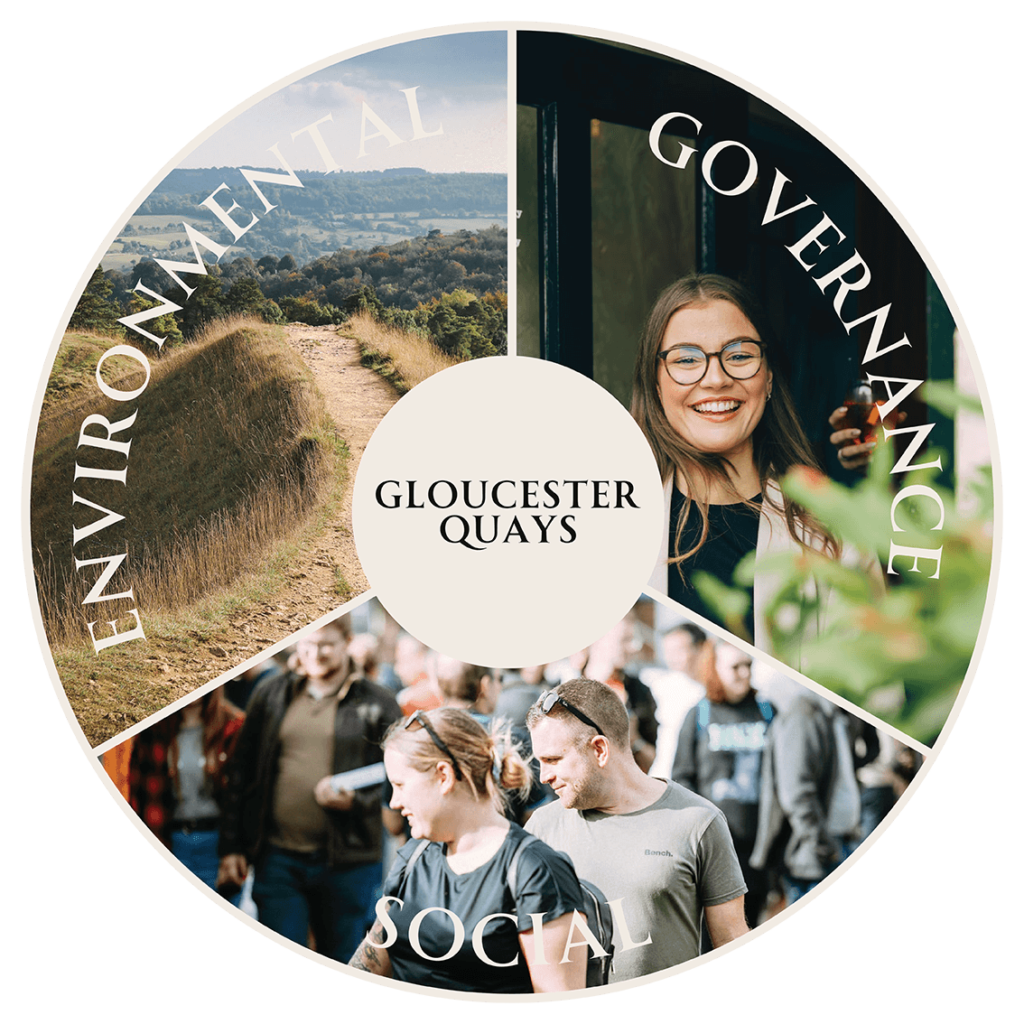 ENVIRONMENTAL

GOVERNANCE

GLOUCESTER QUAYS

SOCIAL

Bench.